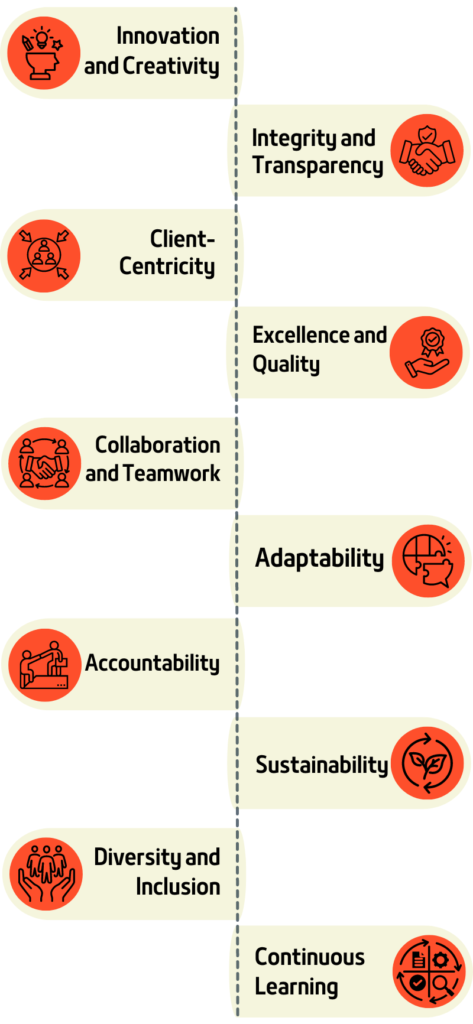 Innovation and Creativity

Integrity and Transparency

Client-Centricity

Excellence and Quality

Collaboration and Teamwork

Adaptability

Accountability

Sustainability

Diversity and Inclusion

Continuous Learning